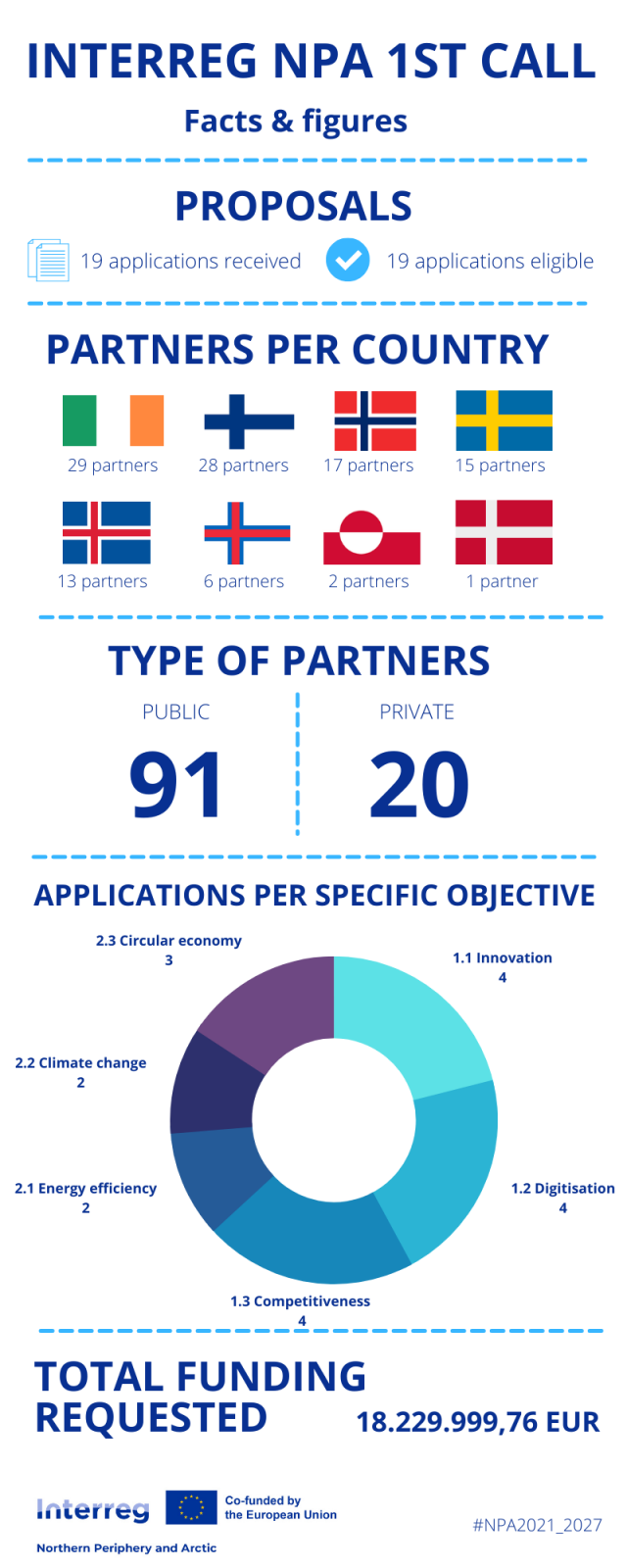 INTERREG NPA 1ST CALL

Facts & figures

PROPOSALS

19 applications received

19 applications eligible

PARTNERS PER COUNTRY

29 partners

28 partners

17 partners

15 partners

13 partners

6 partners

2 partners

1 partner

TYPE OF PARTNERS

PUBLIC

91

PRIVATE

20

APPLICATIONS PER SPECIFIC OBJECTIVE

2.3 Circular economy
3

1.1 Innovation
4

2.2 Climate change
2

2.1 Energy efficiency
2

1.2 Digitisation
4

1.3 Competitiveness
4

TOTAL FUNDING REQUESTED

18.229.999,76 EUR

Interreg

Co-funded by the European Union

Northern Periphery and Arctic

#NPA2021_2027